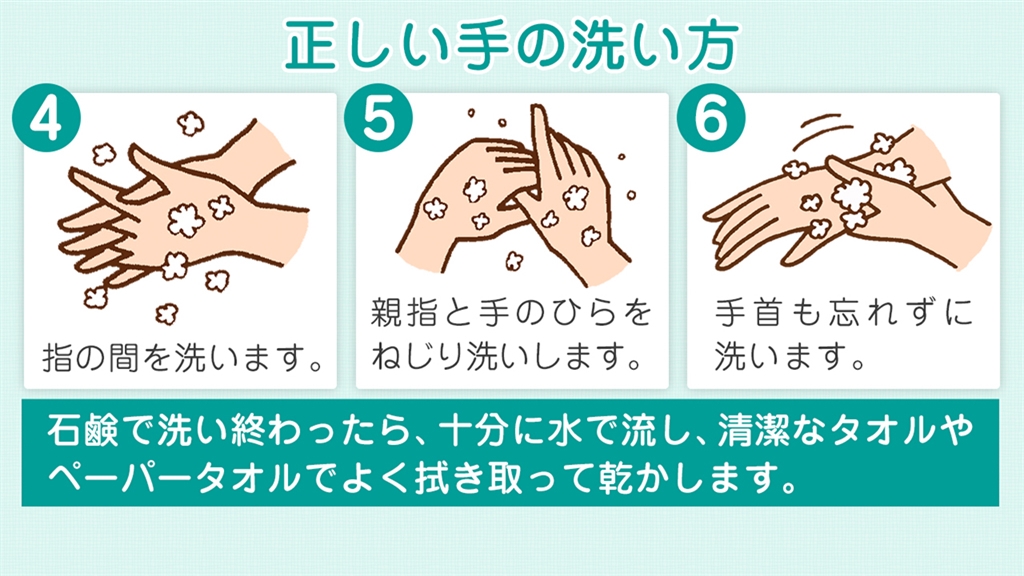 正しい手の洗い方

4
指の間を洗います。

5
親指と手のひらをねじり洗いします。

6
手首も忘れずに洗います。

石鹸で洗い終わったら、十分に水で流し、清潔なタオルやペーパータオルでよく拭き取って乾かします。